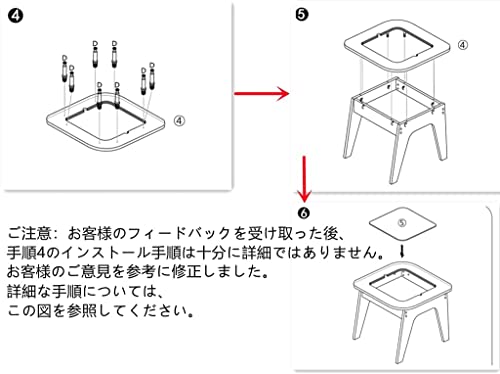 ❹

D D D D D D D D

④

❺

④

❻

⑤

ご注意：お客様のフィードバックを受け取った後、
手順4のインストール手順は十分に詳細ではありません。
お客様のご意見を参考に修正しました。
詳細な手順については、
この図を参照してください。