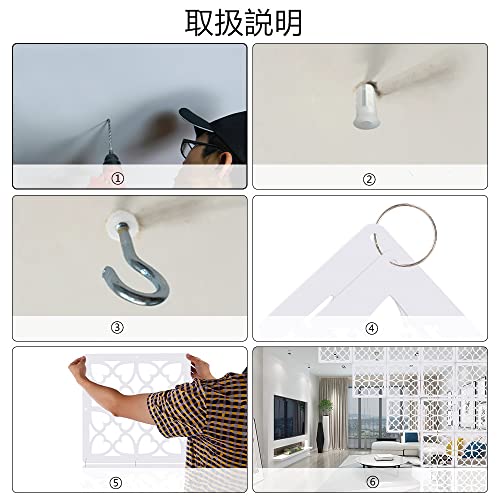 取扱説明

①

②

③

④

⑤

⑥