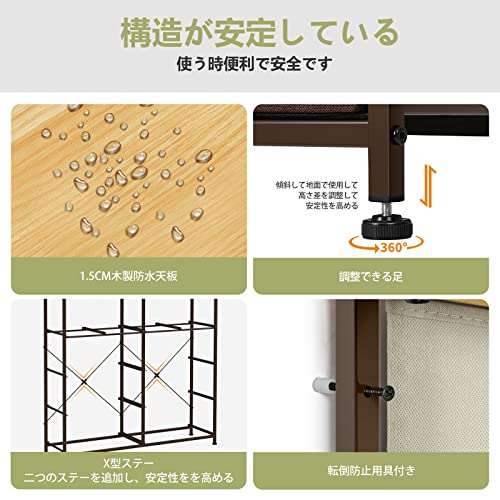 構造が安定している
使う時便利で安全です

1.5CM木製防水天板

傾斜して地面で使用して
高さ差を調整して
安定性を高める

360°

調整できる足

X型ステー
二つのステーを追加し、安定性をを高める

転倒防止用具付き