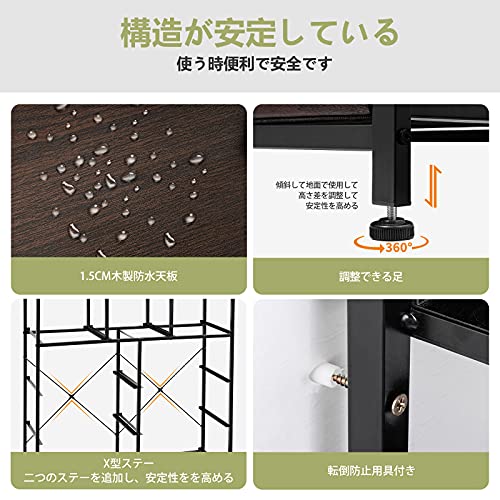 構造が安定している
使う時便利で安全です

1.5CM木製防水天板

傾斜して地面で使用して
高さ差を調整して
安定性を高める

360°

調整できる足

X型ステー
二つのステーを追加し、安定性をを高める

転倒防止用具付き