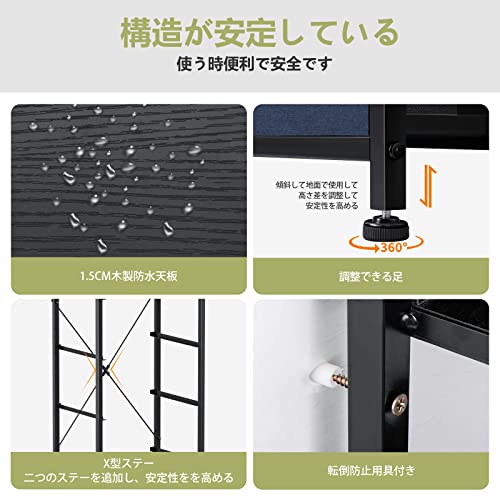 構造が安定している
使う時便利で安全です

1.5CM木製防水天板

傾斜して地面で使用して
高さ差を調整して
安定性を高める

360°

調整できる足

X型ステー
二つのステーを追加し、安定性をを高める

転倒防止用具付き