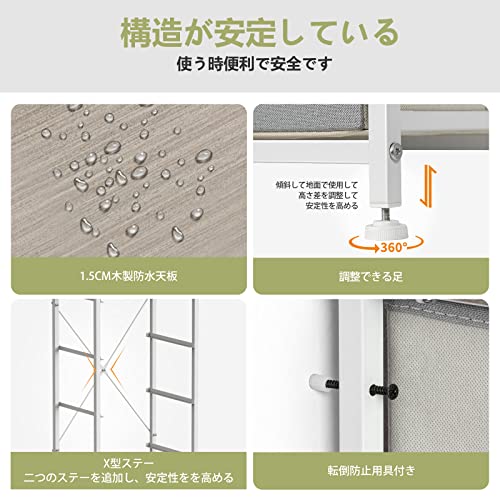 構造が安定している
使う時便利で安全です

1.5CM木製防水天板

傾斜して地面で使用して
高さ差を調整して
安定性を高める

360°

調整できる足

X型ステー
二つのステーを追加し、安定性をを高める

転倒防止用具付き