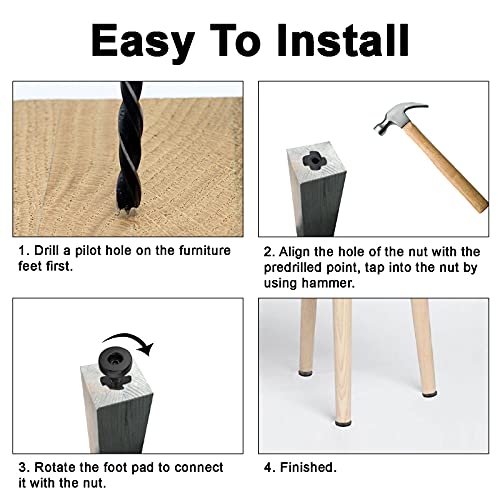 Easy To Install

1. Drill a pilot hole on the furniture feet first.

2. Align the hole of the nut with the predrilled point, tap into the nut by using hammer.

3. Rotate the foot pad to connect it with the nut.

4. Finished.