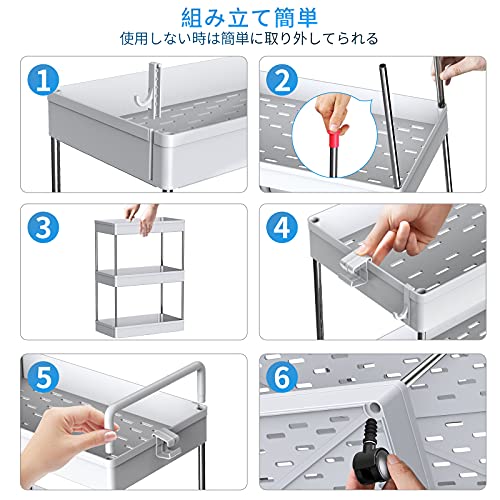 組み立て簡単
使用しない時は簡単に取り外してられる

1

2

3

4

5

6