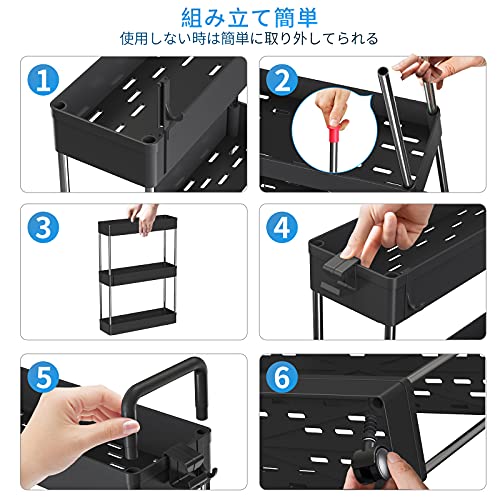 組み立て簡単
使用しない時は簡単に取り外してられる

1

2

3

4

5

6