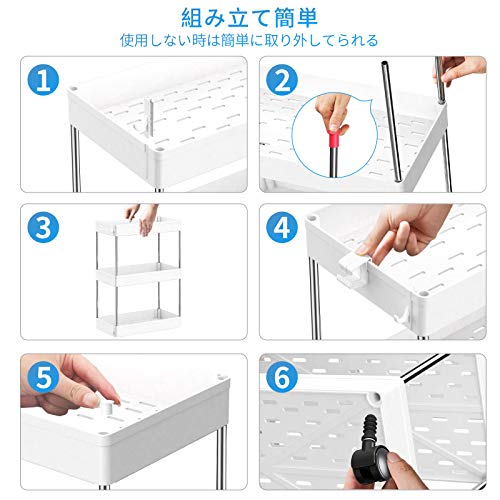 組み立て簡単
使用しない時は簡単に取り外してられる

1

2

3

4

5

6