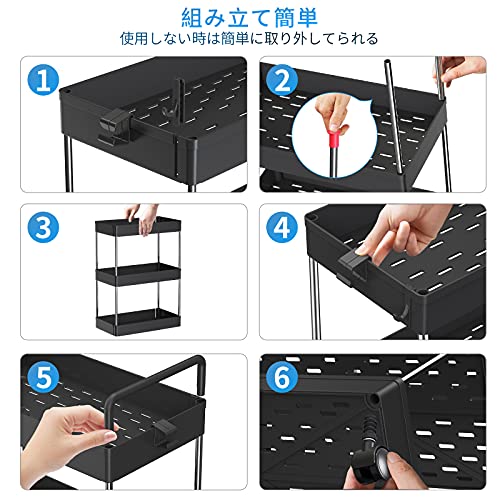 組み立て簡単
使用しない時は簡単に取り外してられる

1

2

3

4

5

6