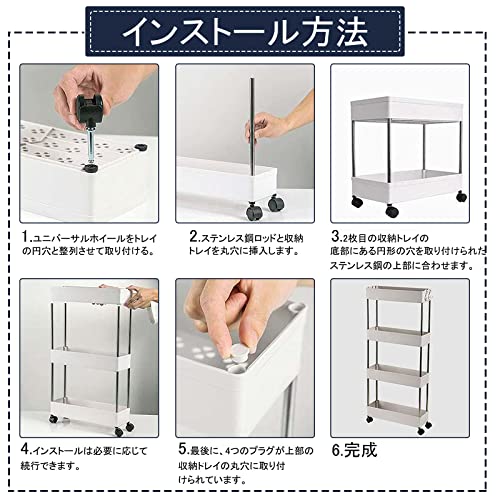 インストール方法

1.ユニバーサルホイールをトレイの円穴と整列させて取り付ける。

2.ステンレス鋼ロッドと収納トレイを丸穴に挿入します。

3.2枚目の収納トレイの底部にある円形の穴を取り付けられたステンレス鋼の上部に合わせます。

4.インストールは必要に応じて続行できます。

5.最後に、4つのプラグが上部の収納トレイの丸穴に取り付けられています。

6.完成