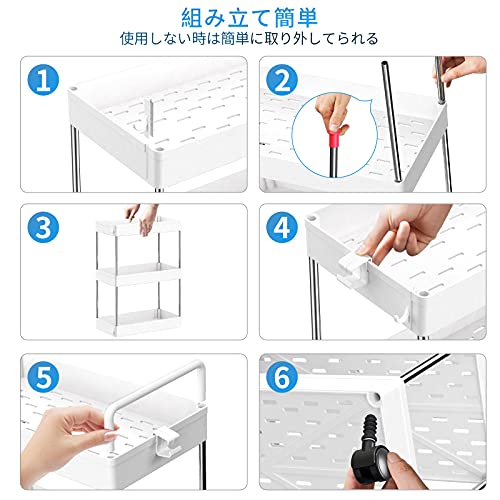 組み立て簡単
使用しない時は簡単に取り外してられる

1

2

3

4

5

6