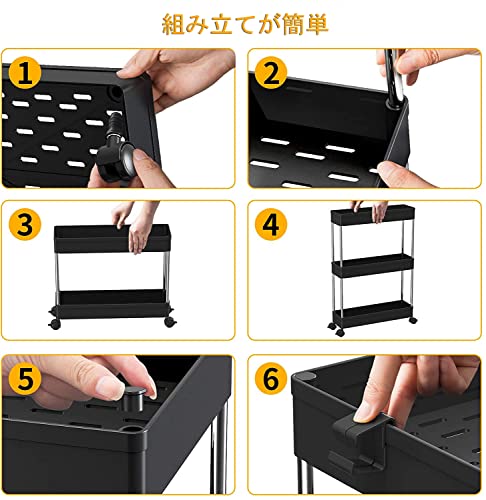 組み立てが簡単

1

2

3

4

5

6