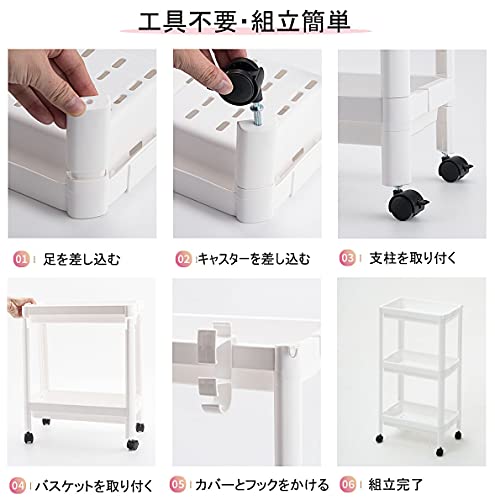 工具不要・組立簡単

01 足を差し込む

02 キャスターを差し込む

03 支柱を取り付く

04 バスケットを取り付く

05 カバーとフックをかける

06 組立完了