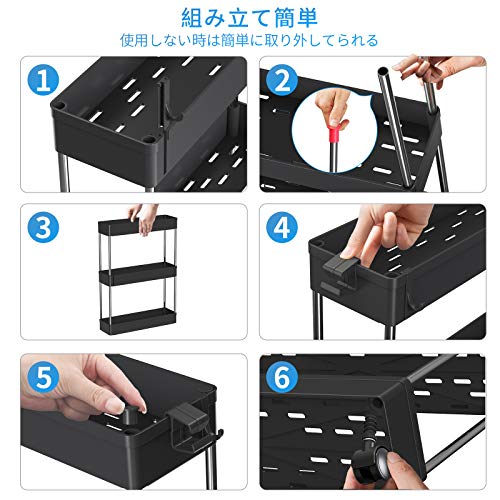 組み立て簡単
使用しない時は簡単に取り外してられる

1

2

3

4

5

6