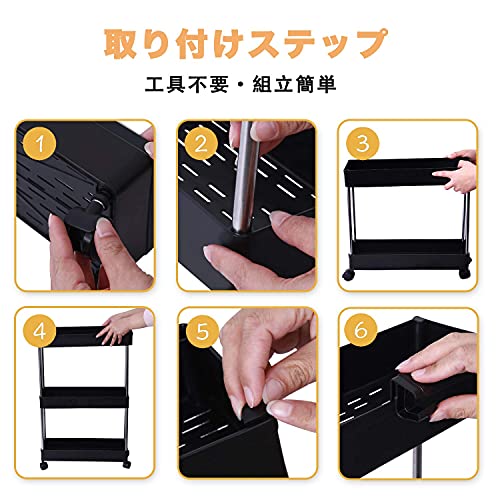 取り付けステップ

工具不要・組立簡単

1

2

3

4

5

6