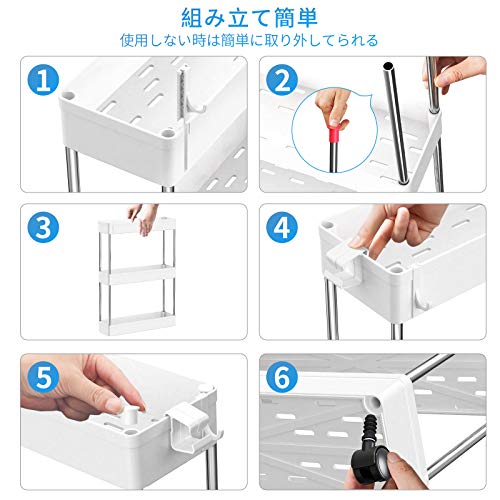 組み立て簡単
使用しない時は簡単に取り外してられる

1

2

3

4

5

6