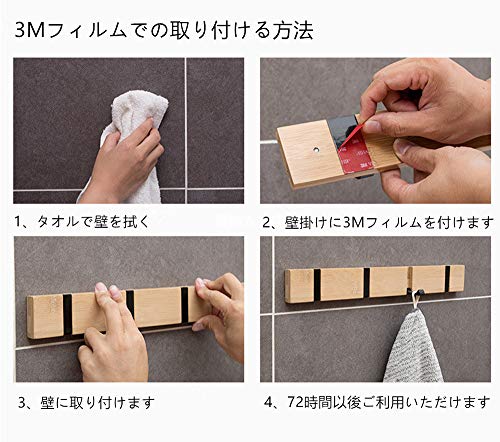 3Mフィルムでの取り付ける方法

1、タオルで壁を拭く

2、壁掛けに3Mフィルムを付けます

3、壁に取り付けます

4、72時間以後ご利用いただけます