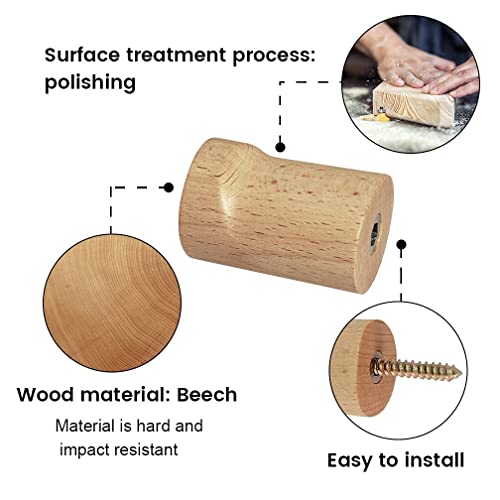 Surface treatment process: polishing

Wood material: Beech

Material is hard and impact resistant

Easy to install