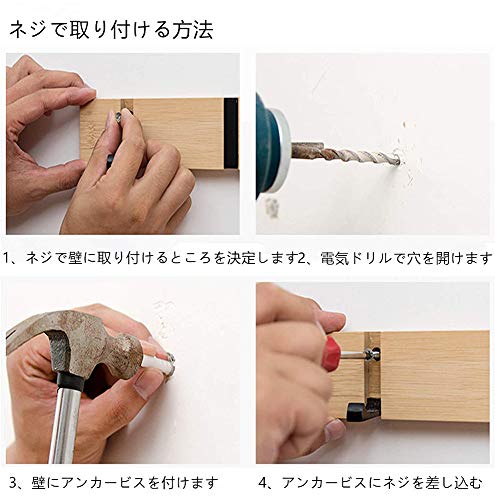 ネジで取り付ける方法

1、ネジで壁に取り付けるところを決定します

2、電気ドリルで穴を開けます

3、壁にアンカービスを付けます

4、アンカービスにネジを差し込む