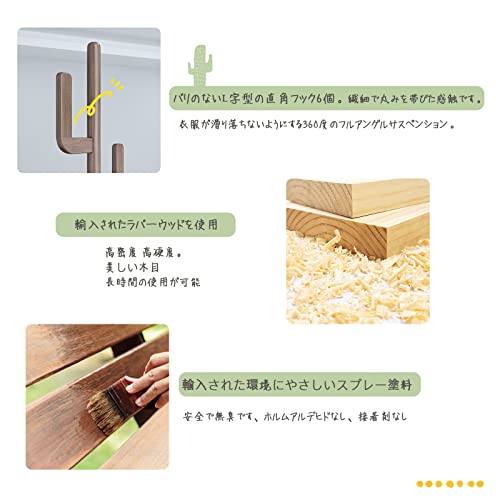 バリのないL字型の直角フック6個。繊細で丸みを帯びた感触です。

衣服が滑り落ちないようにする360度のフルアングルサスペンション。

輸入されたラバーウッドを使用

高密度 高硬度。
美しい木目
長時間の使用が可能

輸入された環境にやさしいスプレー塗料

安全で無臭です、ホルムアルデヒドなし、接着剤なし