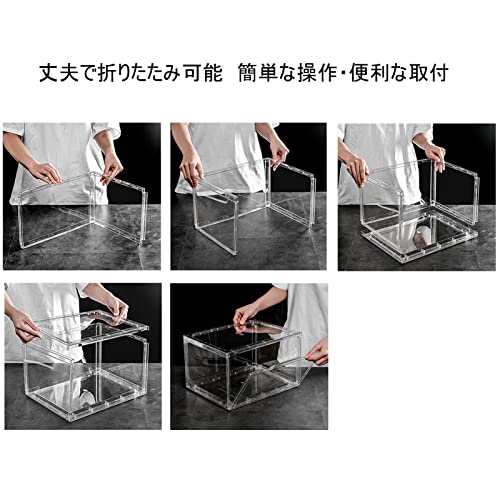 丈夫で折りたたみ可能　簡単な操作・便利な取付