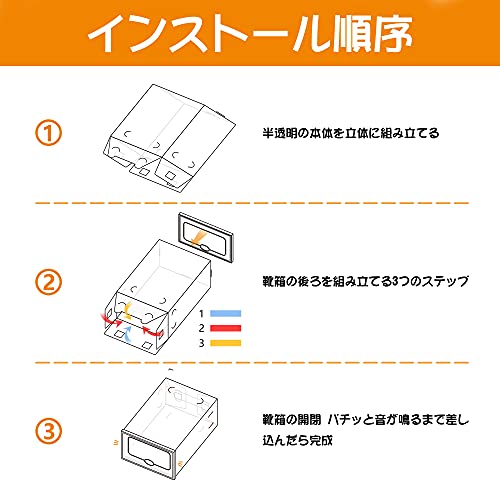 インストール順序

①

半透明の本体を立体に組み立てる

②

靴箱の後ろを組み立てる3つのステップ

1
2
3

③

靴箱の開閉 パチッと音が鳴るまで差し込んだら完成