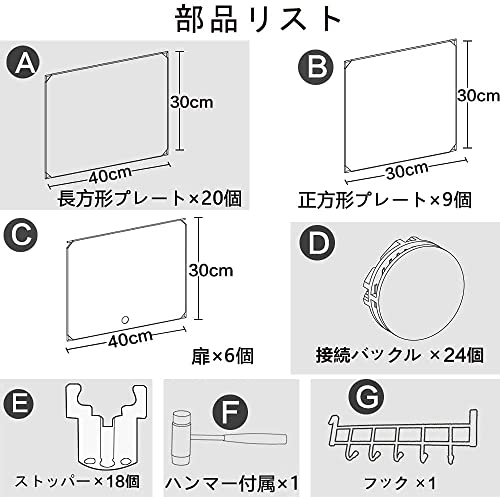 部品リスト

A
30cm
40cm
長方形プレート×20個

B
30cm
30cm
正方形プレート×9個

C
30cm
40cm
扉×6個

D
接続バックル ×24個

E
ストッパー×18個

F
ハンマー付属×1

G
フック ×1