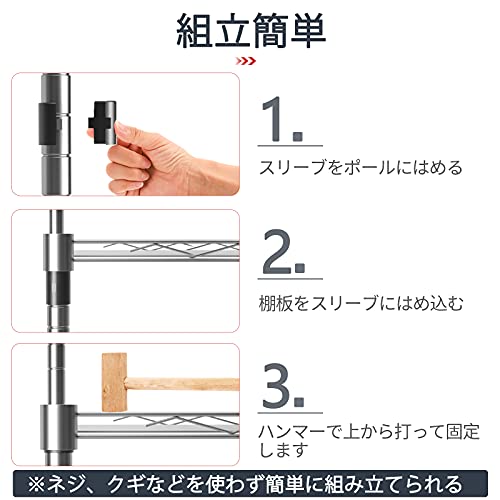 組立簡単

1.

スリーブをポールにはめる

2.

棚板をスリーブにはめ込む

3.

ハンマーで上から打って固定します

※ネジ、クギなどを使わず簡単に組み立てられる