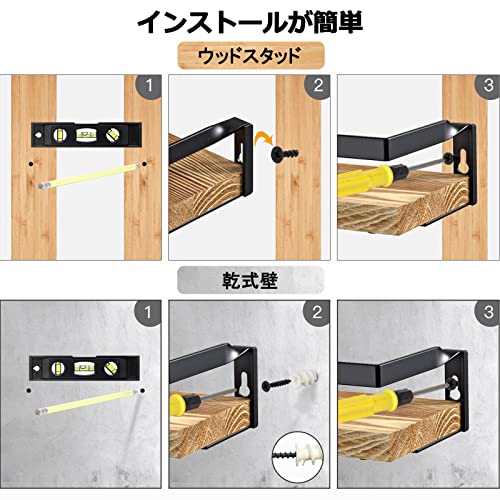 インストールが簡単

ウッドスタッド

1

2

3

乾式壁

1

2

3