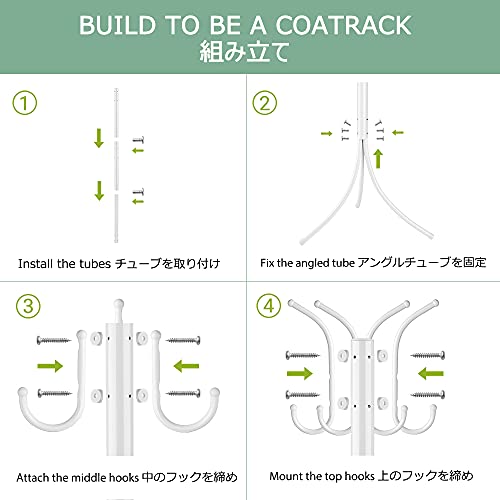 BUILD TO BE A COATRACK
組み立て

①

Install the tubes チューブを取り付け

②

Fix the angled tube アングルチューブを固定

③

Attach the middle hooks 中のフックを締め

④

Mount the top hooks 上のフックを締め