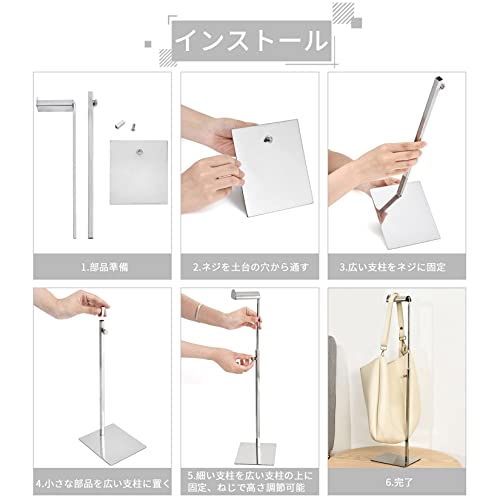 インストール

1.部品準備

2.ネジを土台の穴から通す

3.広い支柱をネジに固定

4.小さな部品を広い支柱に置く

5.細い支柱を広い支柱の上に固定、ねじで高さ調節可能

6.完了