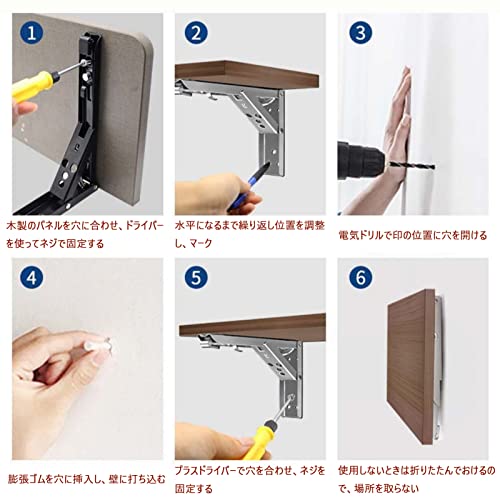 1

木製のパネルを穴に合わせ、ドライバーを使ってネジで固定する

2

水平になるまで繰り返し位置を調整し、マーク

3

電気ドリルで印の位置に穴を開ける

4

膨張ゴムを穴に挿入し、壁に打ち込む

5

プラスドライバーで穴を合わせ、ネジを固定する

6

使用しないときは折りたたんでおけるので、場所を取らない