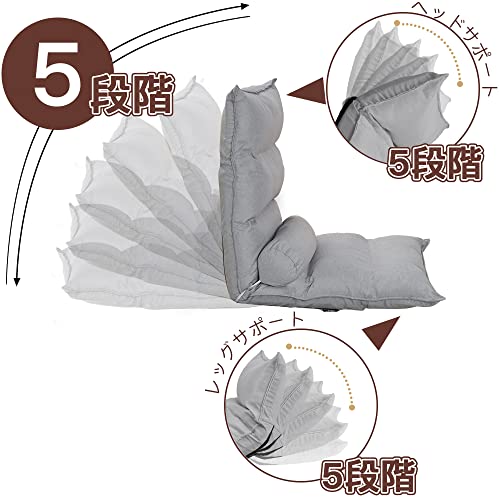 5段階

ヘッドサポート

5段階

レッグサポート

5段階