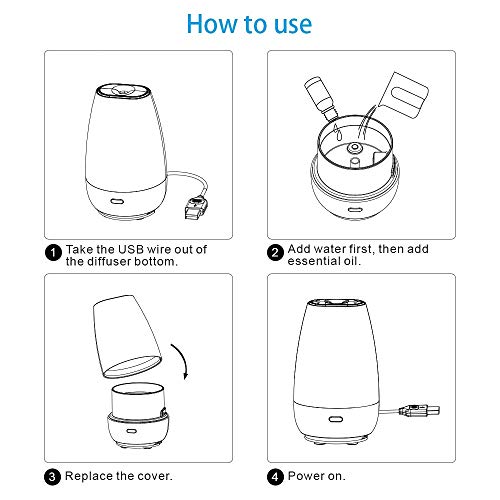 How to use

1 Take the USB wire out of the diffuser bottom.

2 Add water first, then add essential oil.

3 Replace the cover.

4 Power on.