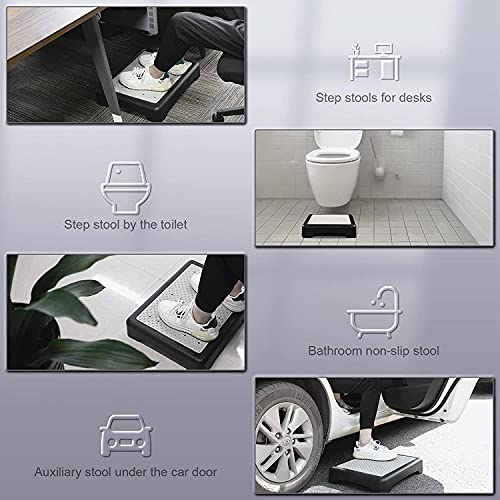 Step stools for desks

Step stool by the toilet

Bathroom non-slip stool

Auxiliary stool under the car door