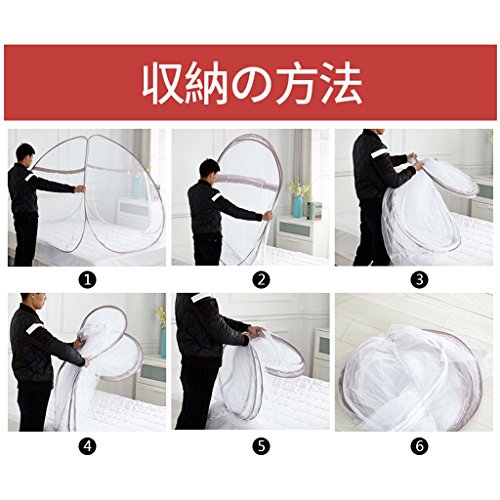 収納の方法

❶

❷

❸

❹

❺

❻