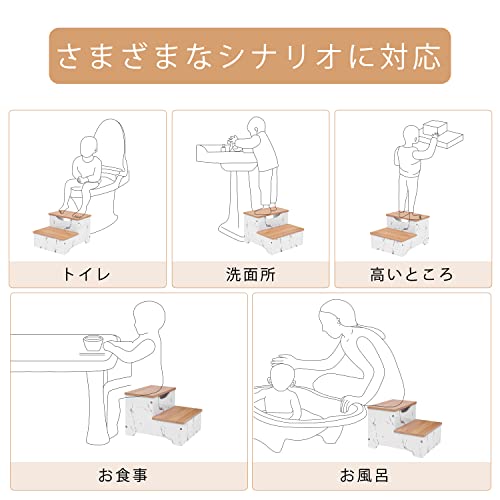 さまざまなシナリオに対応

トイレ

洗面所

高いところ

お食事

お風呂