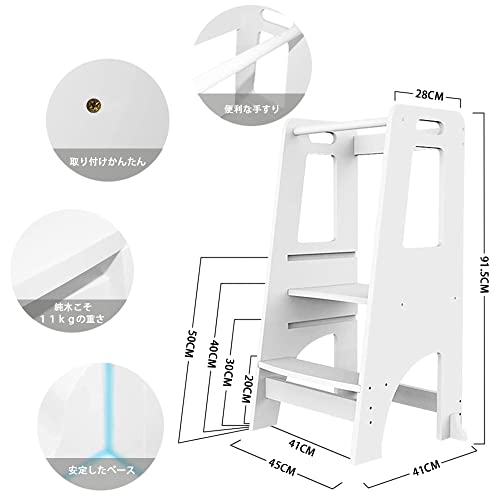 便利な手すり

取り付けかんたん

純木こそ
１１ｋｇの重さ

安定したベース

28CM

91.5CM

50CM

40CM

30CM

20CM

41CM

45CM

41CM