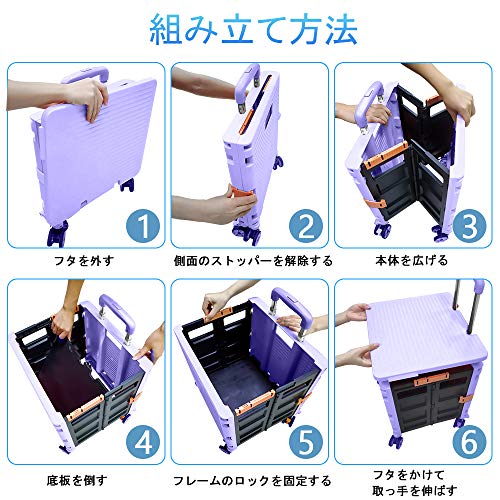 組み立て方法

1
フタを外す

2
側面のストッパーを解除する

3
本体を広げる

4
底板を倒す

5
フレームのロックを固定する

6
フタをかけて
取っ手を伸ばす