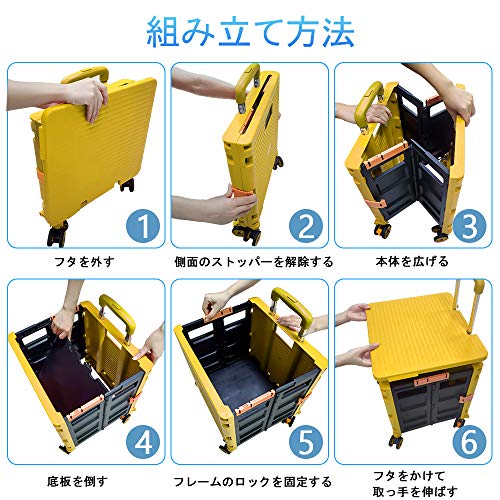 組み立て方法

1
フタを外す

2
側面のストッパーを解除する

3
本体を広げる

4
底板を倒す

5
フレームのロックを固定する

6
フタをかけて
取っ手を伸ばす