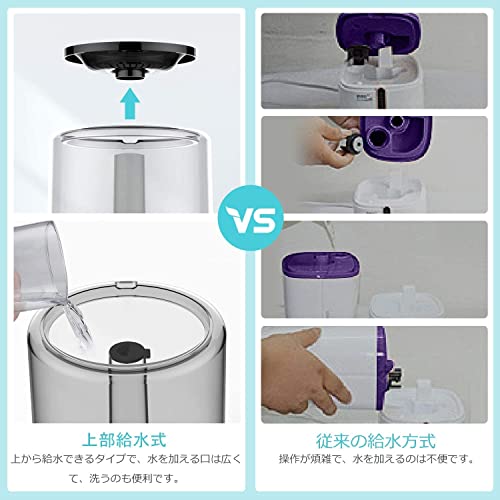 VS

上部給水式
上から給水できるタイプで、水を加える口は広くて、洗うのも便利です。

従来の給水方式
操作が煩雑で、水を加えるのは不便です。