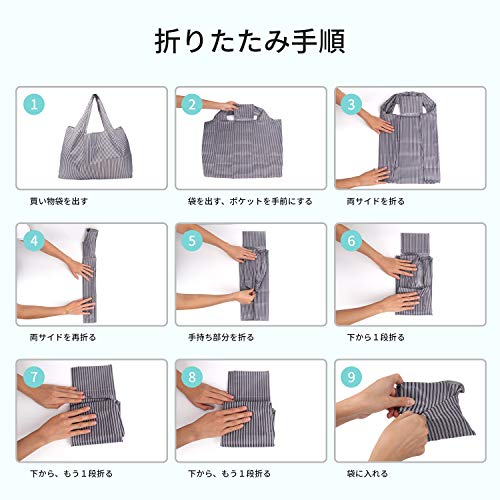 折りたたみ手順

1
買い物袋を出す

2
袋を出す、ポケットを手前にする

3
両サイドを折る

4
両サイドを再折る

5
手持ち部分を折る

6
下から１段折る

7
下から、もう１段折る

8
下から、もう１段折る

9
袋に入れる