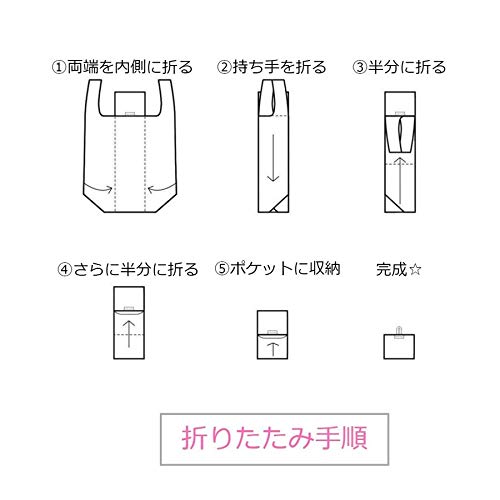 ①両端を内側に折る

②持ち手を折る

③半分に折る

④さらに半分に折る

⑤ポケットに収納

完成☆

折りたたみ手順