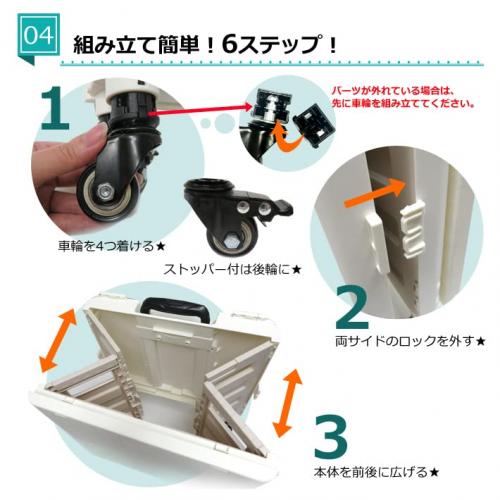 04

組み立て簡単！6ステップ！

1

パーツが外れている場合は、先に車輪を組み立ててください。

車輪を4つ着ける★

ストッパー付は後輪に★

2

両サイドのロックを外す★

3

本体を前後に広げる★