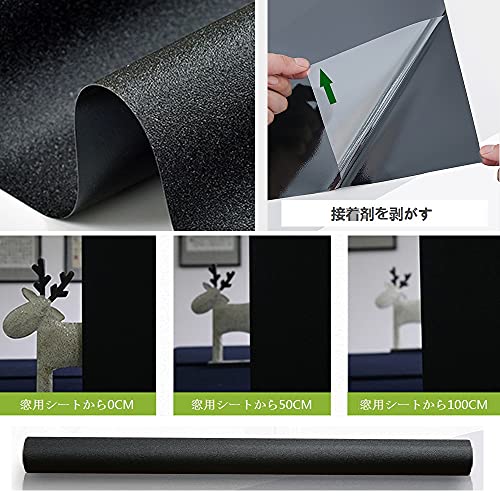 接着剤を剥がす

窓用シートから0CM

窓用シートから50CM

窓用シートから100CM