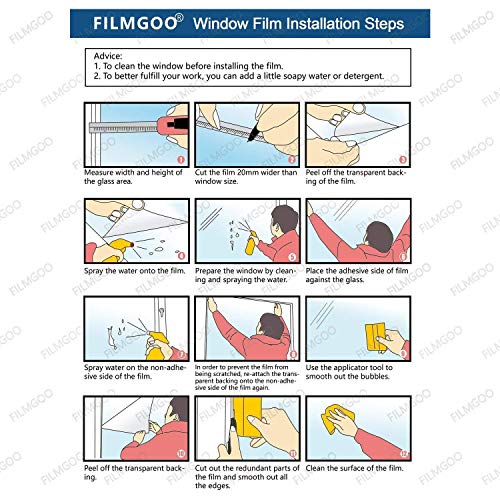 FILMGOO® Window Film Installation Steps

Advice:
1. To clean the window before installing the film.
2. To better fulfill your work, you can add a little soapy water or detergent.

1
Measure width and height of the glass area.

2
Cut the film 20mm wider than window size.

3
Peel off the transparent backing of the film.

4
Spray the water onto the film.

5
Prepare the window by cleaning and spraying the water.

6
Place the adhesive side of film against the glass.

7
Spray water on the non-adhesive side of the film.

8
In order to prevent the film from being scratched, re-attach the transparent backing onto the non-adhesive side of the film again.

9
Use the applicator tool to smooth out the bubbles.

10
Peel off the transparent backing.

11
Cut out the redundant parts of the film and smooth out all the edges.

12
Clean the surface of the film.

FILMGOO