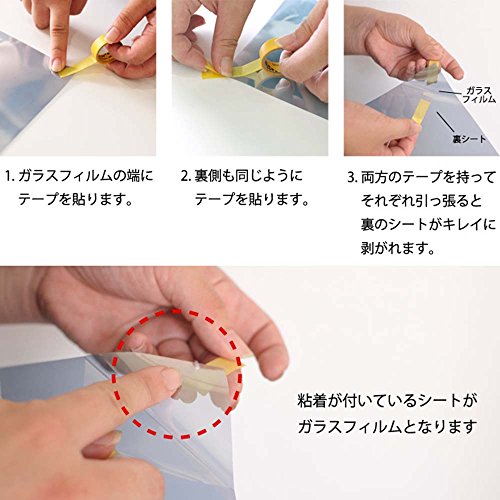 ガラスフィルム

裏シート

1. ガラスフィルムの端にテープを貼ります。

2. 裏側も同じようにテープを貼ります。

3. 両方のテープを持ってそれぞれ引っ張ると裏のシートがキレイに剥がれます。

粘着が付いているシートがガラスフィルムとなります