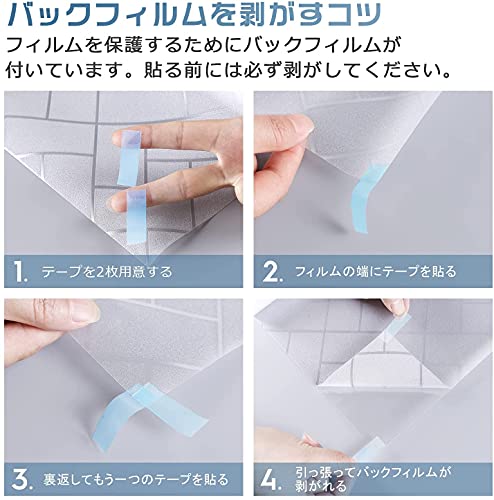 バックフィルムを剥がすコツ
フィルムを保護するためにバックフィルムが付いています。貼る前には必ず剥がしてください。

1. テープを2枚用意する

2. フィルムの端にテープを貼る

3. 裏返してもう一つのテープを貼る

4. 引っ張ってバックフィルムが剥がれる