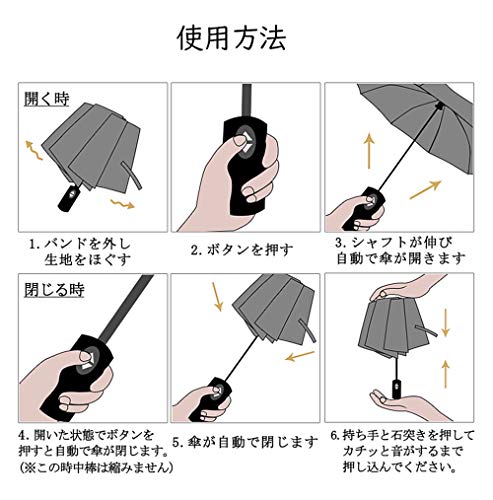 使用方法

開く時

1. バンドを外し生地をほぐす

2. ボタンを押す

3. シャフトが伸び自動で傘が開きます

閉じる時

4. 開いた状態でボタンを押すと自動で傘が閉じます。(※この時中棒は縮みません)

5. 傘が自動で閉じます

6. 持ち手と石突きを押してカチッと音がするまで押し込んでください。