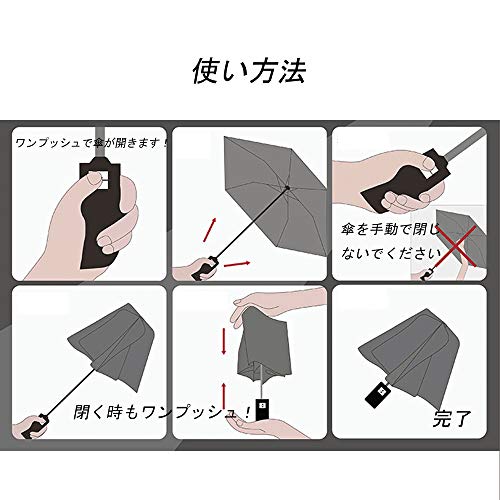 使い方法

ワンプッシュで傘が開きます！

傘を手動で閉じないでください

閉く時もワンプッシュ！

完了