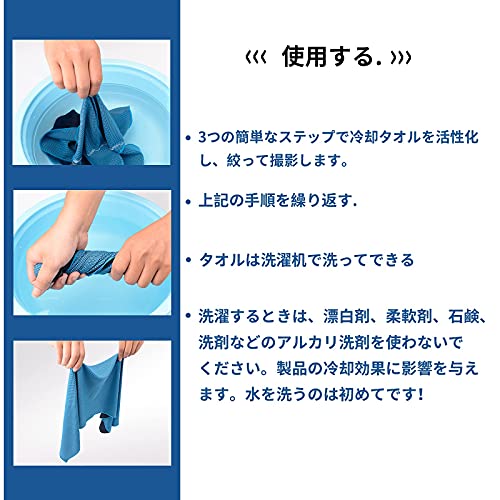 ‹‹‹ 使用する. ›››

• 3つの簡単なステップで冷却タオルを活性化し、絞って撮影します。

• 上記の手順を繰り返す.

• タオルは洗濯机で洗ってできる

• 洗濯するときは、漂白剤、柔軟剤、石鹸、洗剤などのアルカリ洗剤を使わないでください。製品の冷却効果に影響を与えます。水を洗うのは初めてです!