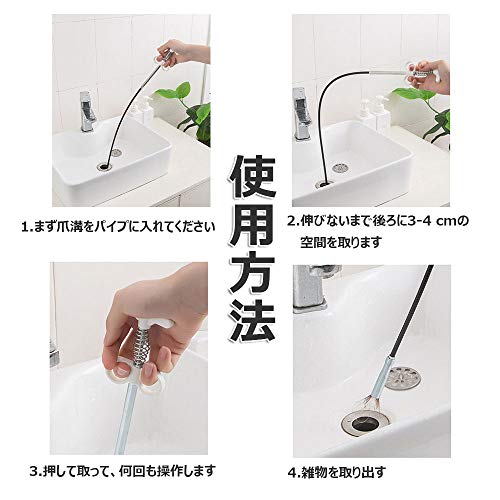 使用方法

1.まず爪溝をパイプに入れてください

2.伸びないまで後ろに3-4 cmの空間を取ります

3.押して取って、何回も操作します

4.雑物を取り出す